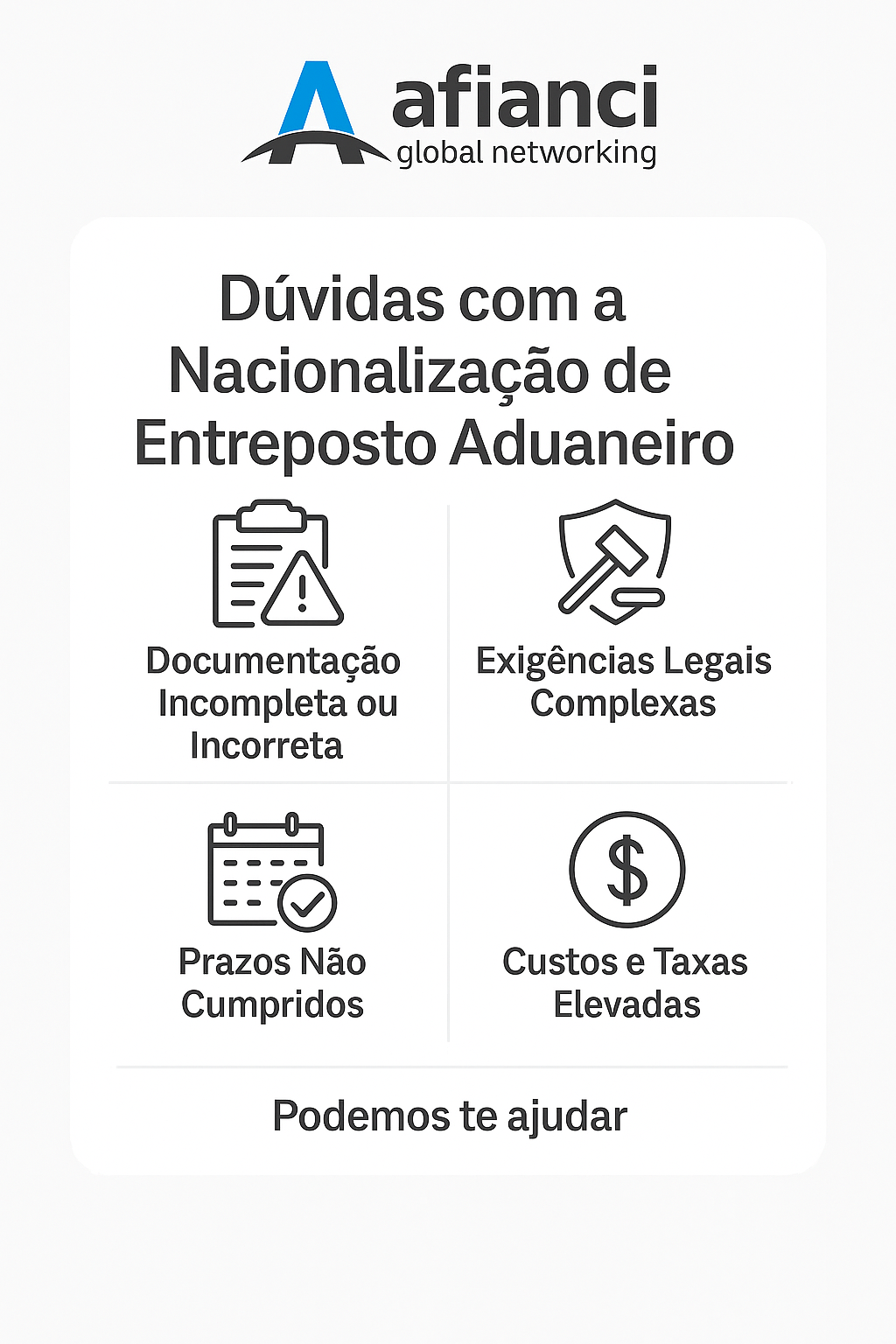 afianci
global networking

Dúvidas com a Nacionalização de Entreposto Aduaneiro

Documentação Incompleta ou Incorreta

Exigências Legais Complexas

Prazos Não Cumpridos

$

Custos e Taxas Elevadas

Podemos te ajudar